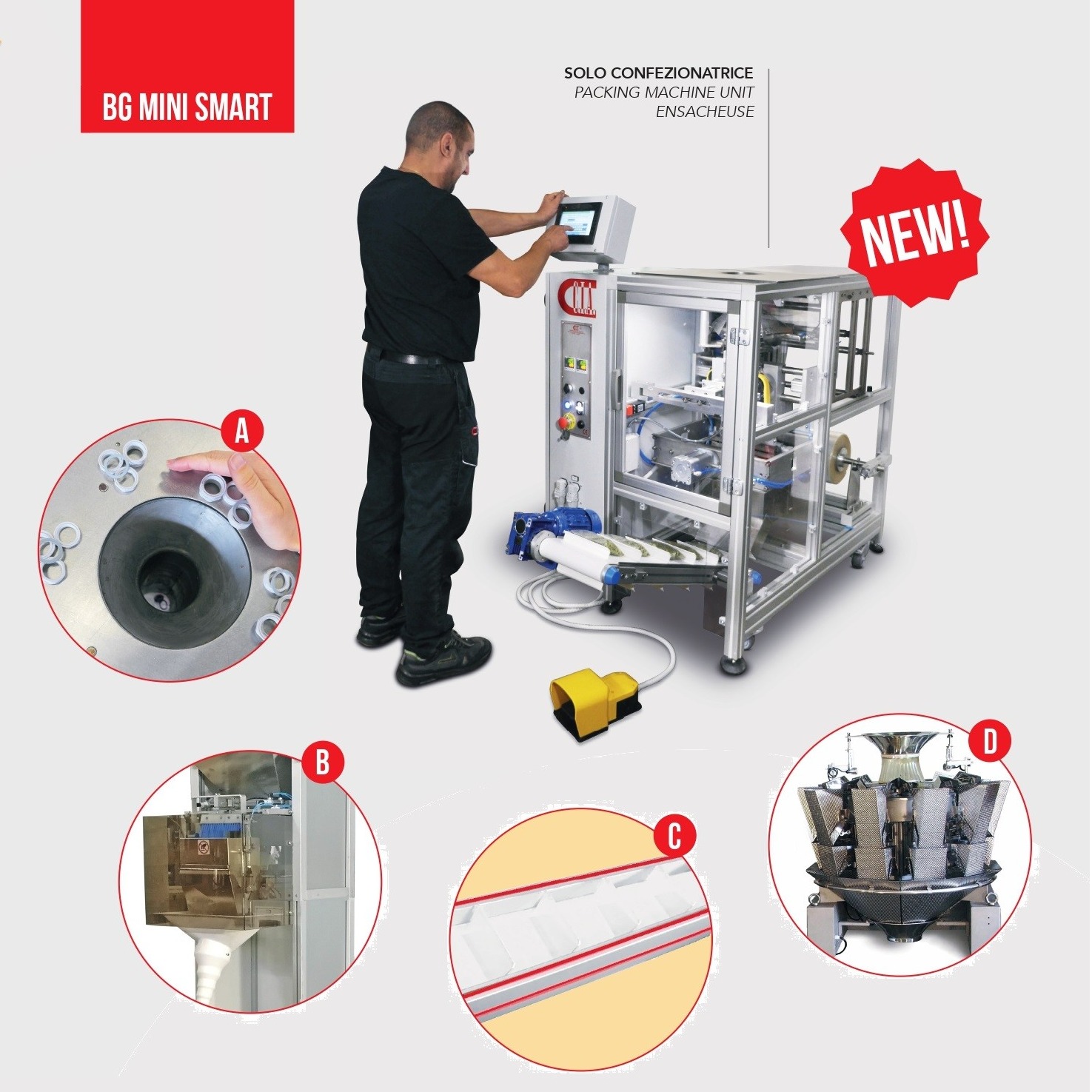 BG MINI SMART

SOLO CONFEZIONATRICE
PACKING MACHINE UNIT
ENSACHEUSE

NEW!

A

B

C

D